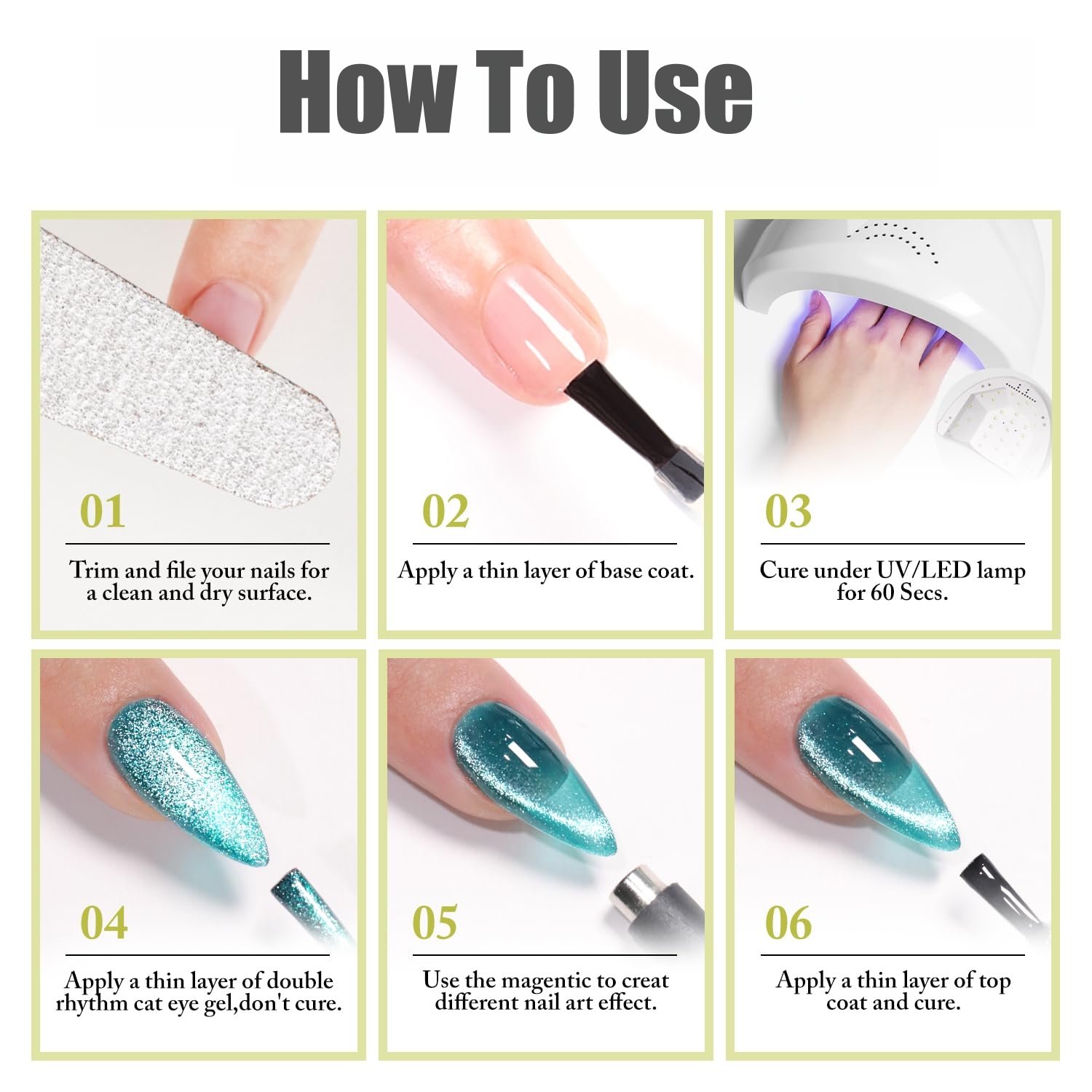 How To Use

01

Trim and file your nails for a clean and dry surface.

02

Apply a thin layer of base coat.

03

Cure under UV/LED lamp for 60 Secs.

04

Apply a thin layer of double rhythm cat eye gel,don't cure.

05

Use the magentic to creat different nail art effect.

06

Apply a thin layer of top coat and cure.