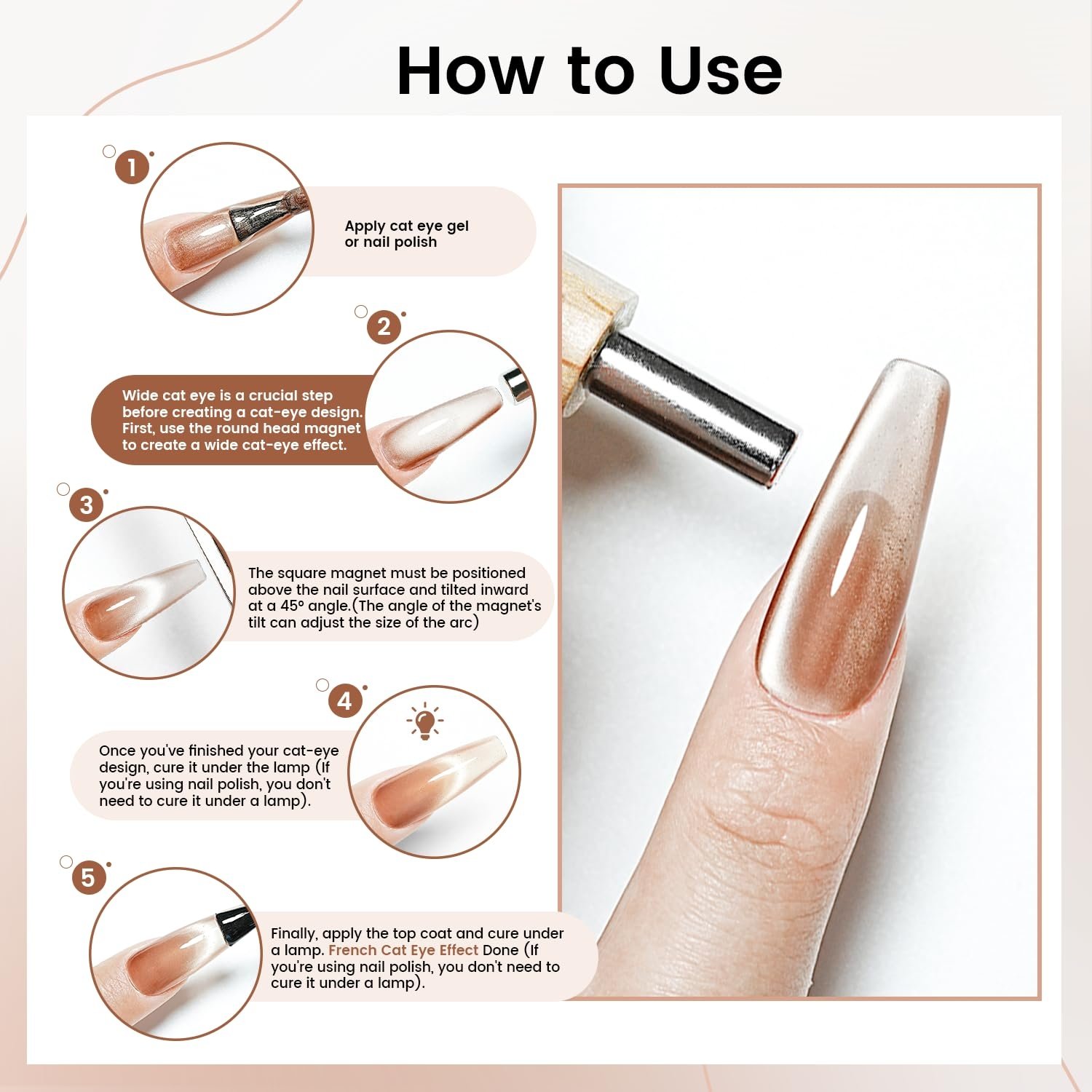 How to Use

1

Apply cat eye gel or nail polish

2

Wide cat eye is a crucial step before creating a cat-eye design. First, use the round head magnet to create a wide cat-eye effect.

3

The square magnet must be positioned above the nail surface and tilted inward at a 45° angle.(The angle of the magnet's tilt can adjust the size of the arc)

4

Once you've finished your cat-eye design, cure it under the lamp (If you're using nail polish, you don't need to cure it under a lamp).

5

Finally, apply the top coat and cure under a lamp. French Cat Eye Effect Done (If you're using nail polish, you don't need to cure it under a lamp).