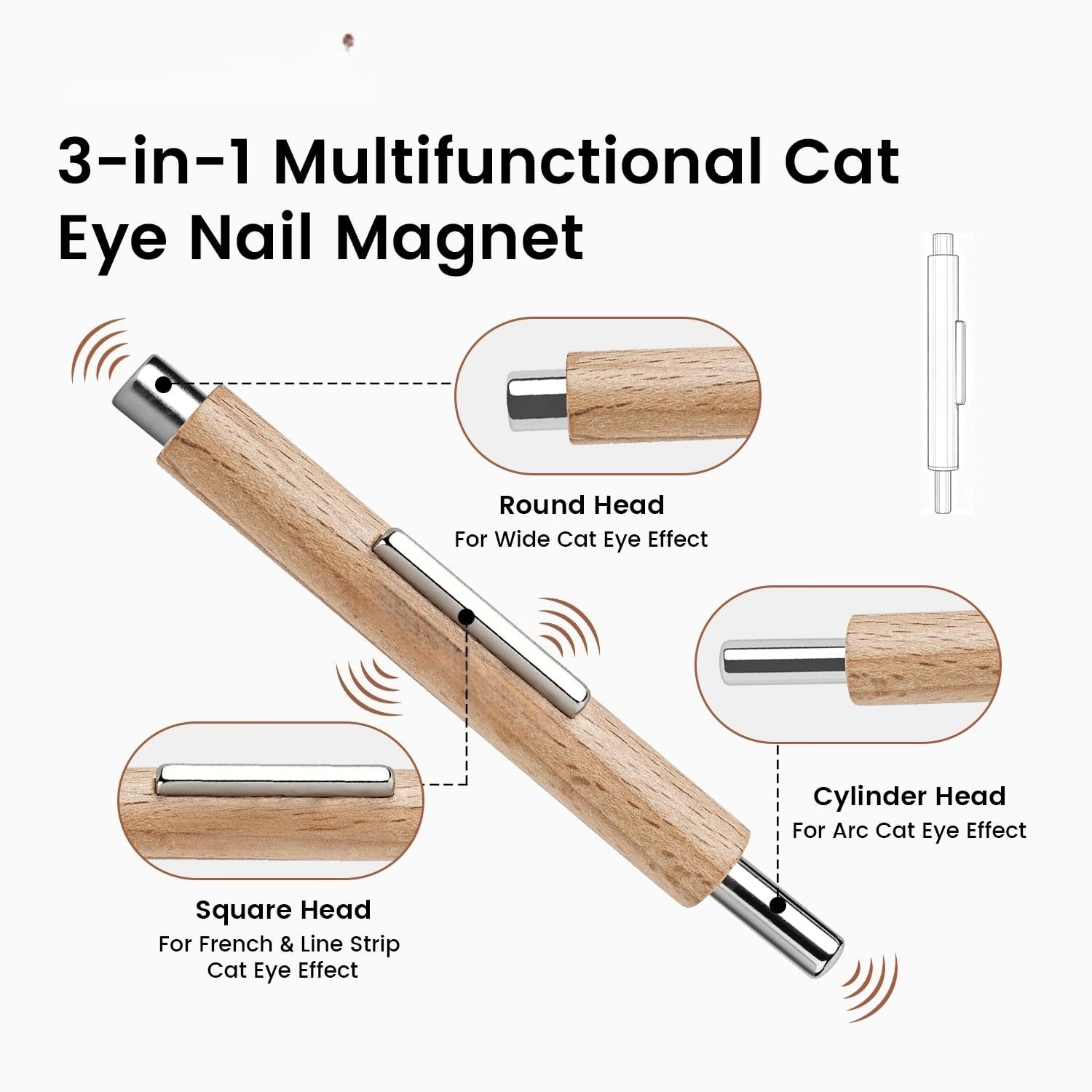 3-in-1 Multifunctional Cat Eye Nail Magnet

Round Head
For Wide Cat Eye Effect

Cylinder Head
For Arc Cat Eye Effect

Square Head
For French & Line Strip Cat Eye Effect