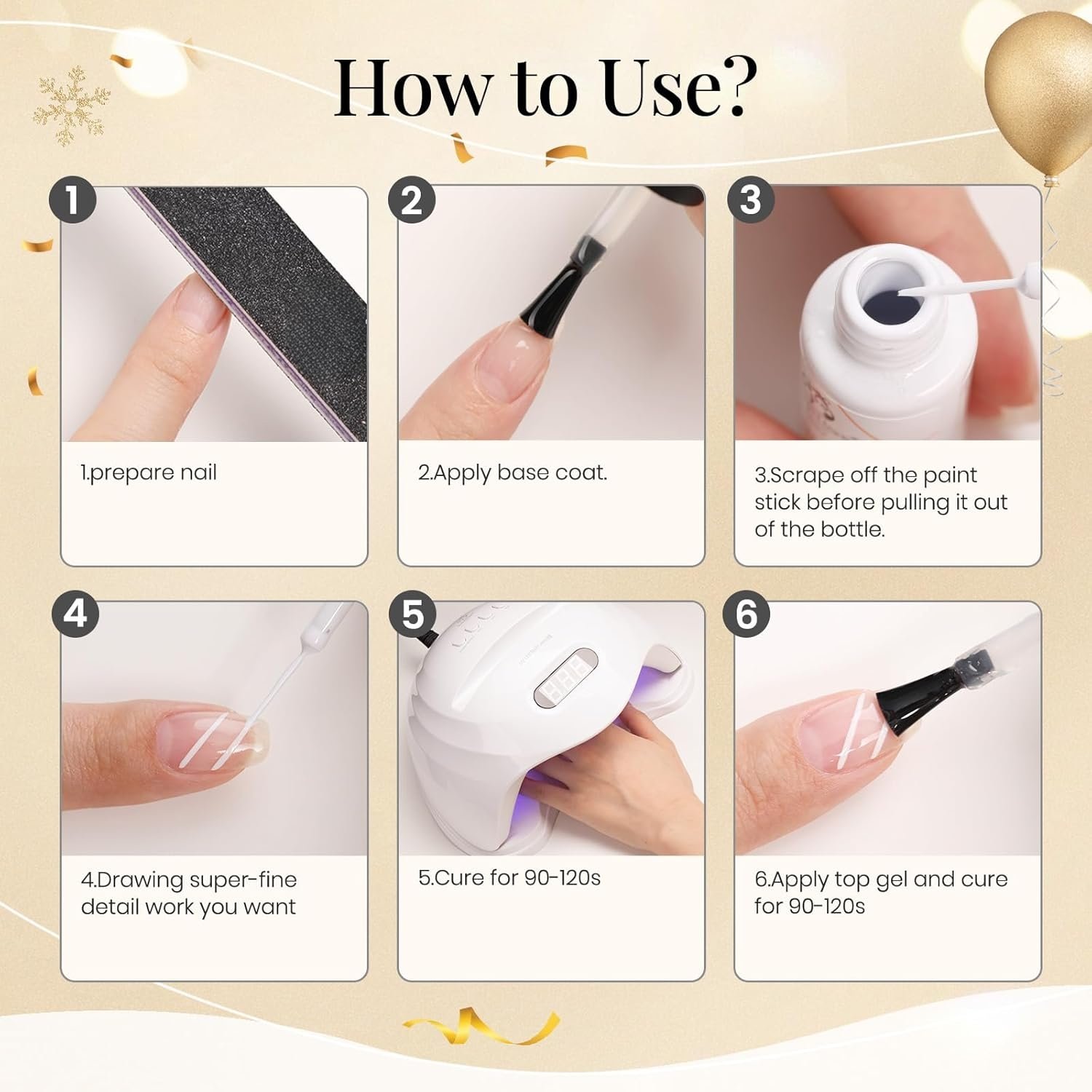 How to Use?

1

1.prepare nail

2

2.Apply base coat.

3

3.Scrape off the paint stick before pulling it out of the bottle.

4

4.Drawing super-fine detail work you want

5

5.Cure for 90-120s

6

6.Apply top gel and cure for 90-120s