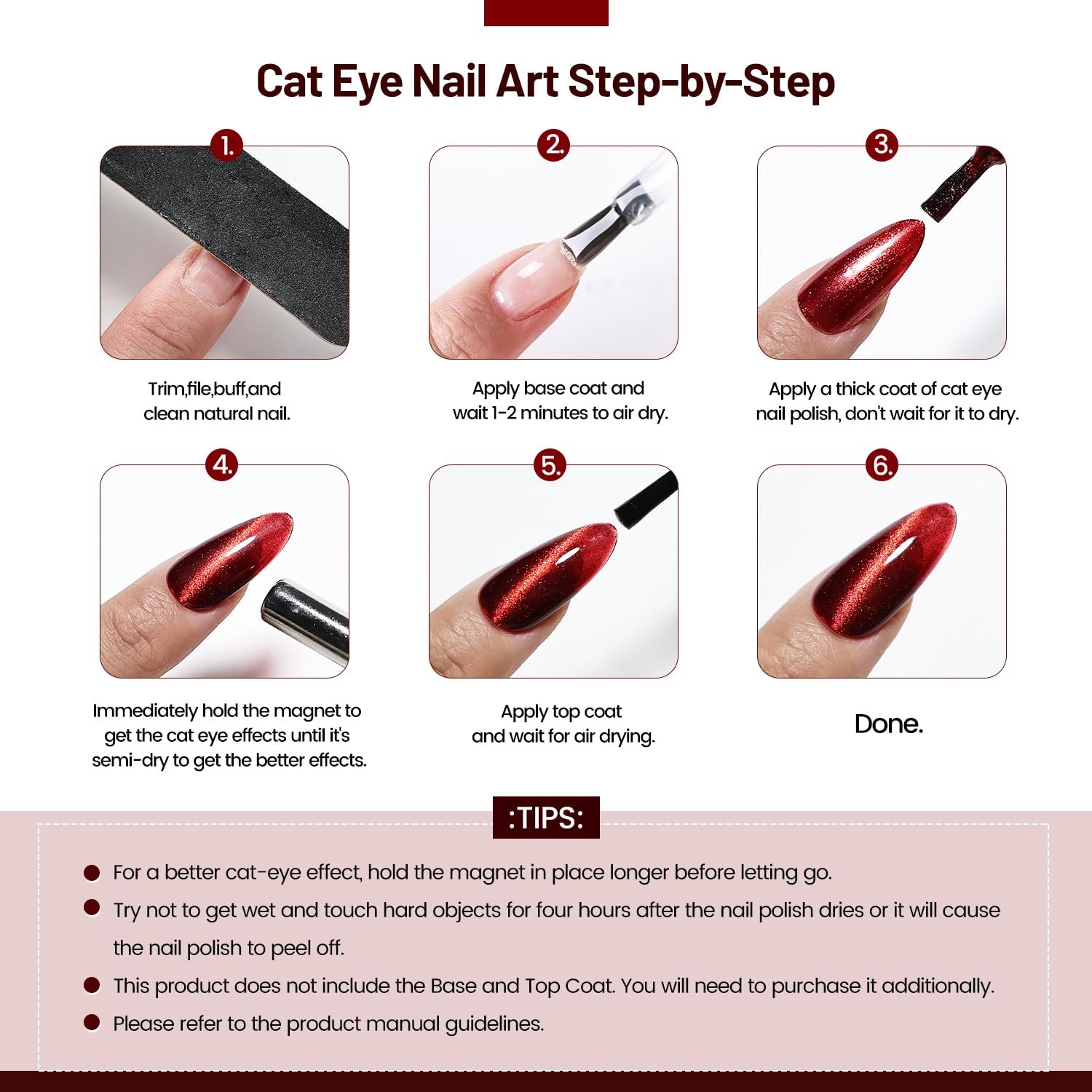 Cat Eye Nail Art Step-by-Step

1.

Trim,file,buff,and clean natural nail.

2.

Apply base coat and wait 1-2 minutes to air dry.

3.

Apply a thick coat of cat eye nail polish, don't wait for it to dry.

4.

Immediately hold the magnet to get the cat eye effects until it's semi-dry to get the better effects.

5.

Apply top coat and wait for air drying.

6.

Done.

:TIPS:

For a better cat-eye effect, hold the magnet in place longer before letting go.

Try not to get wet and touch hard objects for four hours after the nail polish dries or it will cause the nail polish to peel off.

This product does not include the Base and Top Coat. You will need to purchase it additionally.

Please refer to the product manual guidelines.