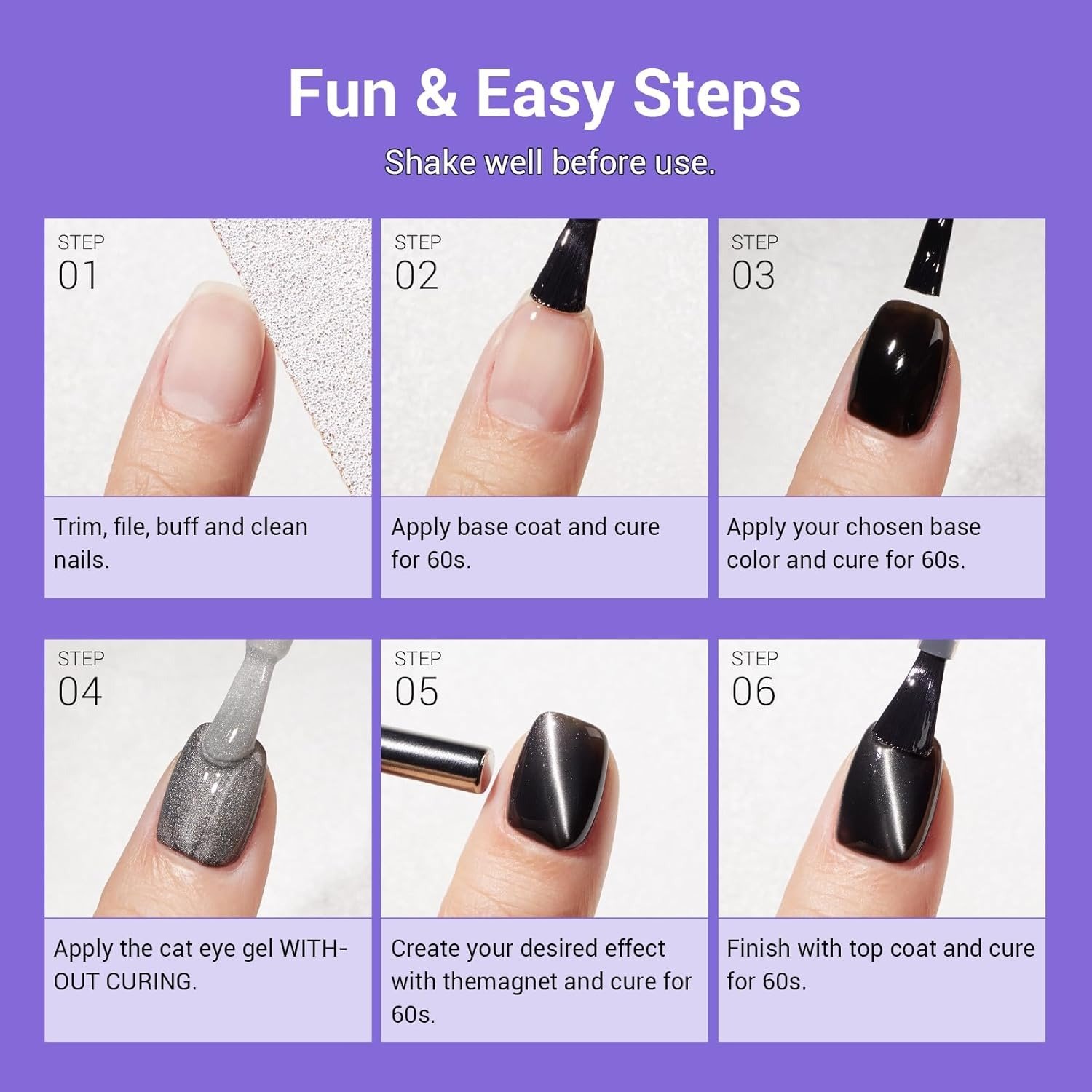 Fun & Easy Steps

Shake well before use.

STEP 01

Trim, file, buff and clean nails.

STEP 02

Apply base coat and cure for 60s.

STEP 03

Apply your chosen base color and cure for 60s.

STEP 04

Apply the cat eye gel WITHOUT CURING.

STEP 05

Create your desired effect with themagnet and cure for 60s.

STEP 06

Finish with top coat and cure for 60s.