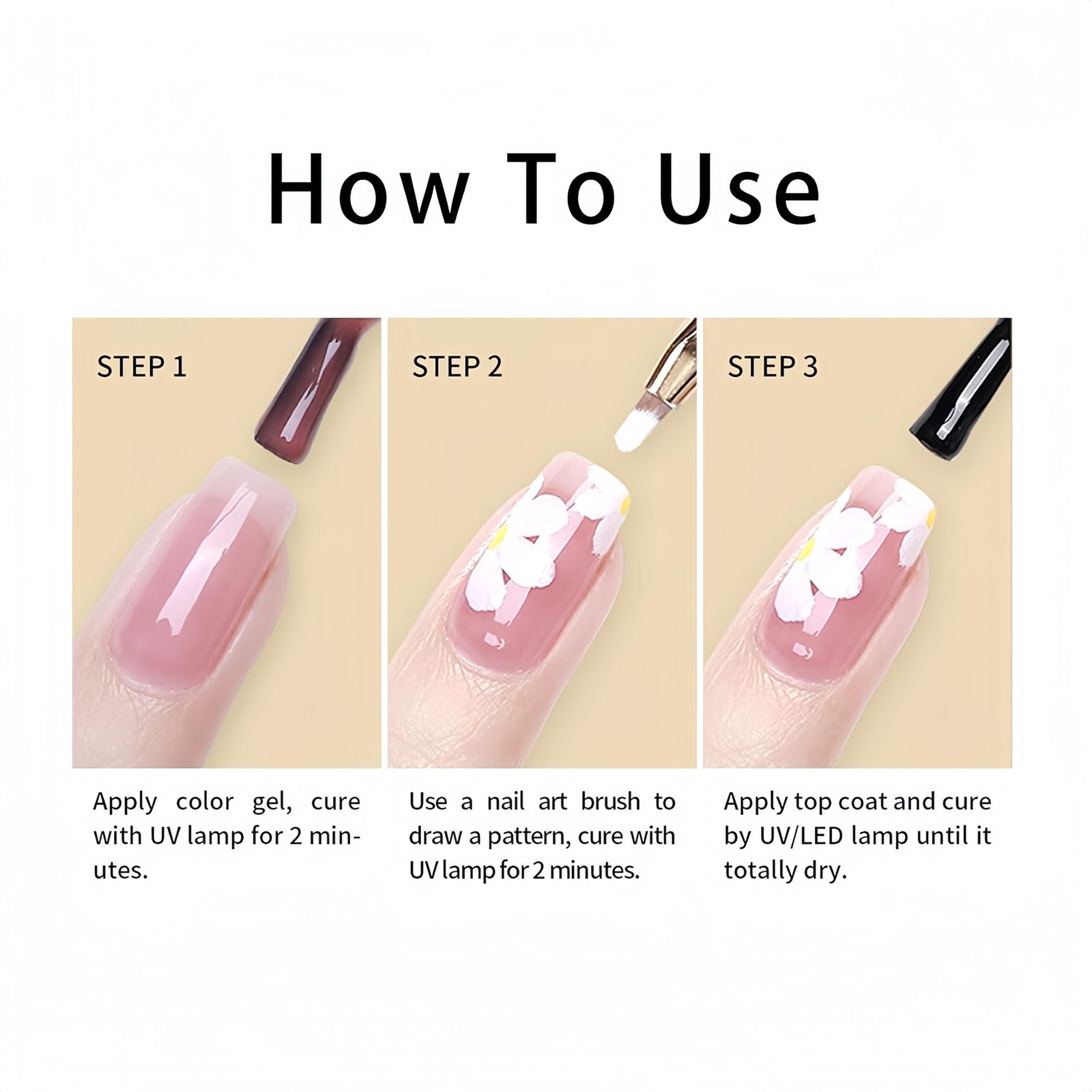 How To Use

STEP 1

Apply color gel, cure with UV lamp for 2 minutes.

STEP 2

Use a nail art brush to draw a pattern, cure with UV lamp for 2 minutes.

STEP 3

Apply top coat and cure by UV/LED lamp until it totally dry.