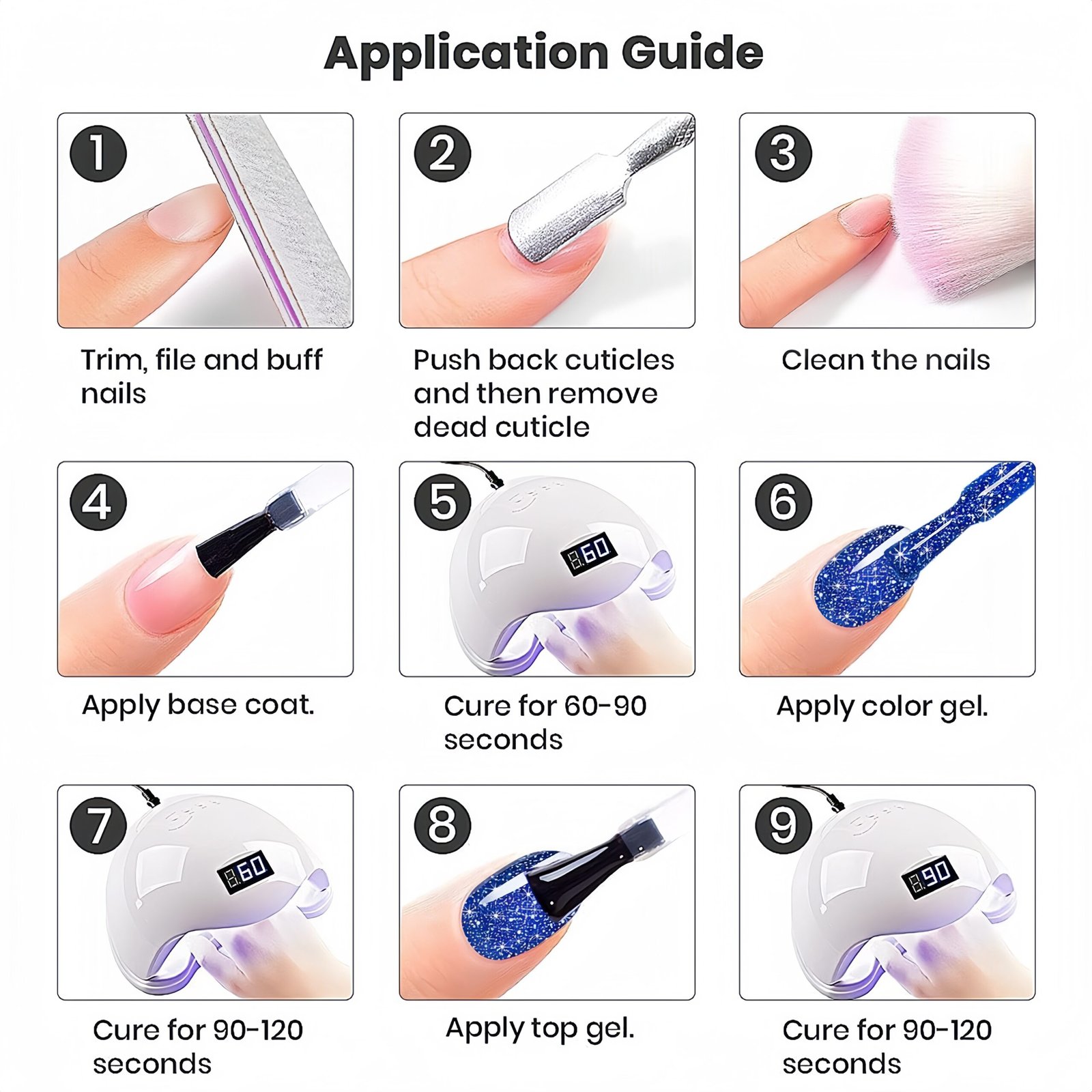 Application Guide

1
Trim, file and buff nails

2
Push back cuticles and then remove dead cuticle

3
Clean the nails

4
Apply base coat.

5
60
Cure for 60-90 seconds

6
Apply color gel.

7
60
Cure for 90-120 seconds

8
Apply top gel.

9
90
Cure for 90-120 seconds