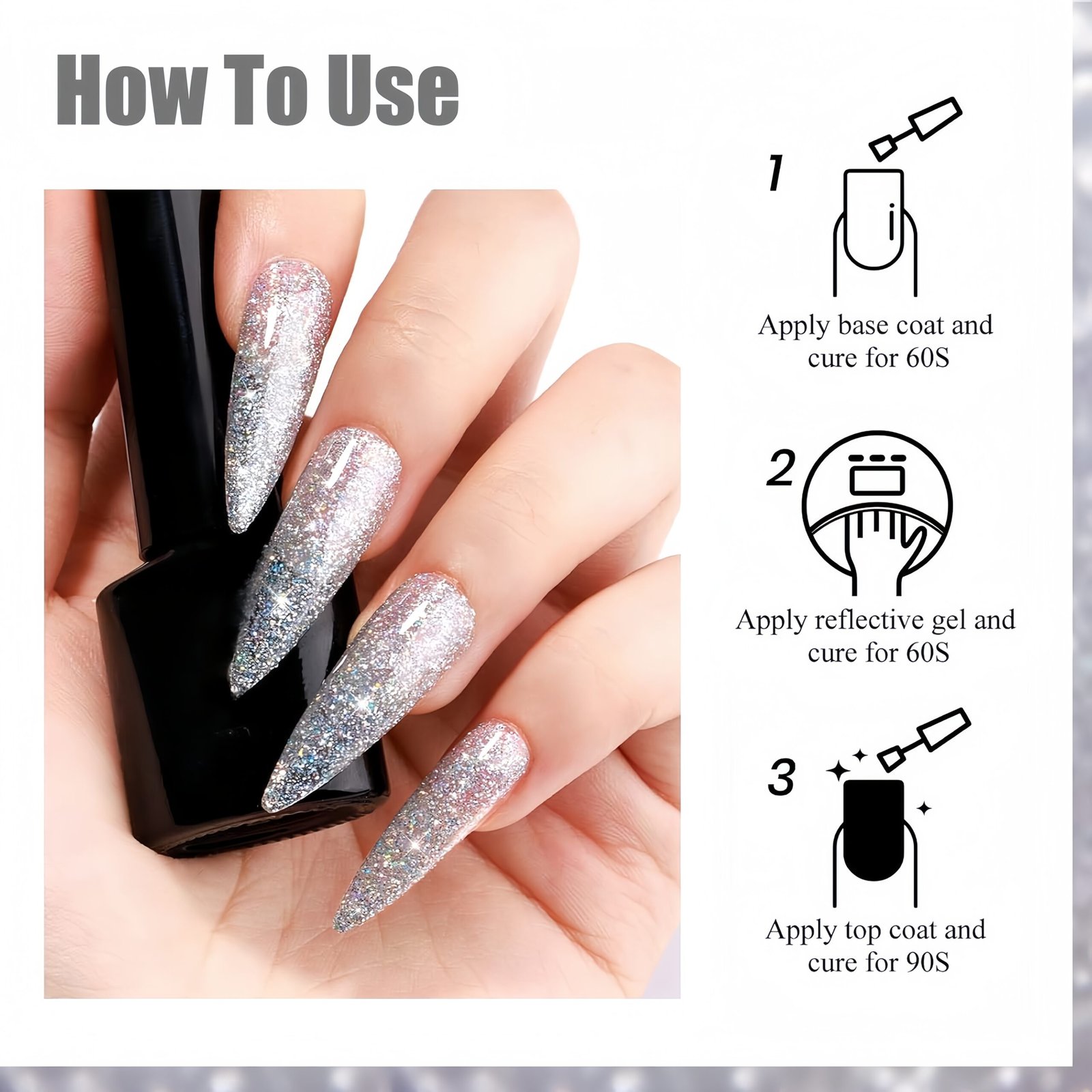 How To Use

1

Apply base coat and cure for 60S

2

Apply reflective gel and cure for 60S

3

Apply top coat and cure for 90S