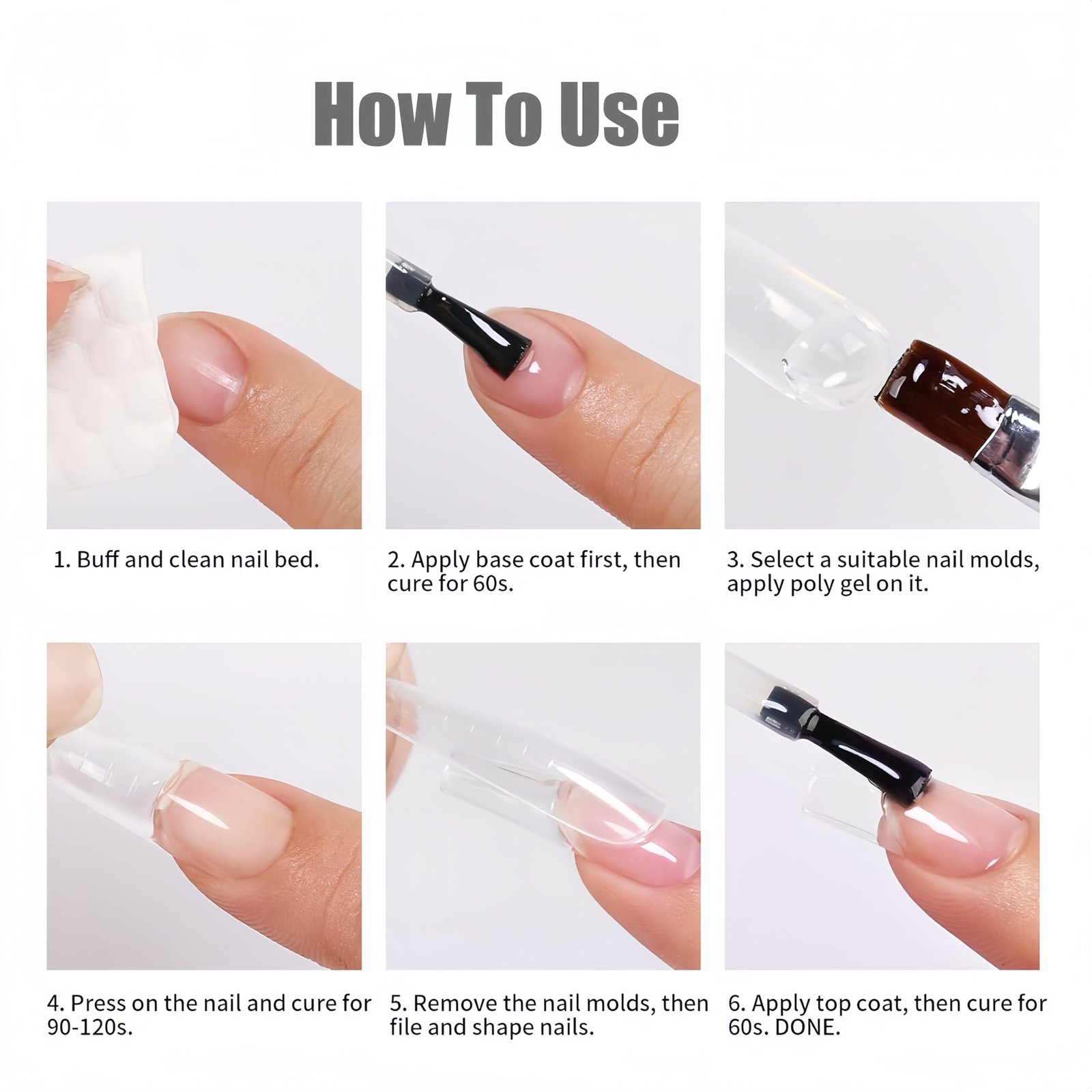 How To Use

1. Buff and clean nail bed.

2. Apply base coat first, then cure for 60s.

3. Select a suitable nail molds, apply poly gel on it.

4. Press on the nail and cure for 90-120s.

5. Remove the nail molds, then file and shape nails.

6. Apply top coat, then cure for 60s. DONE.