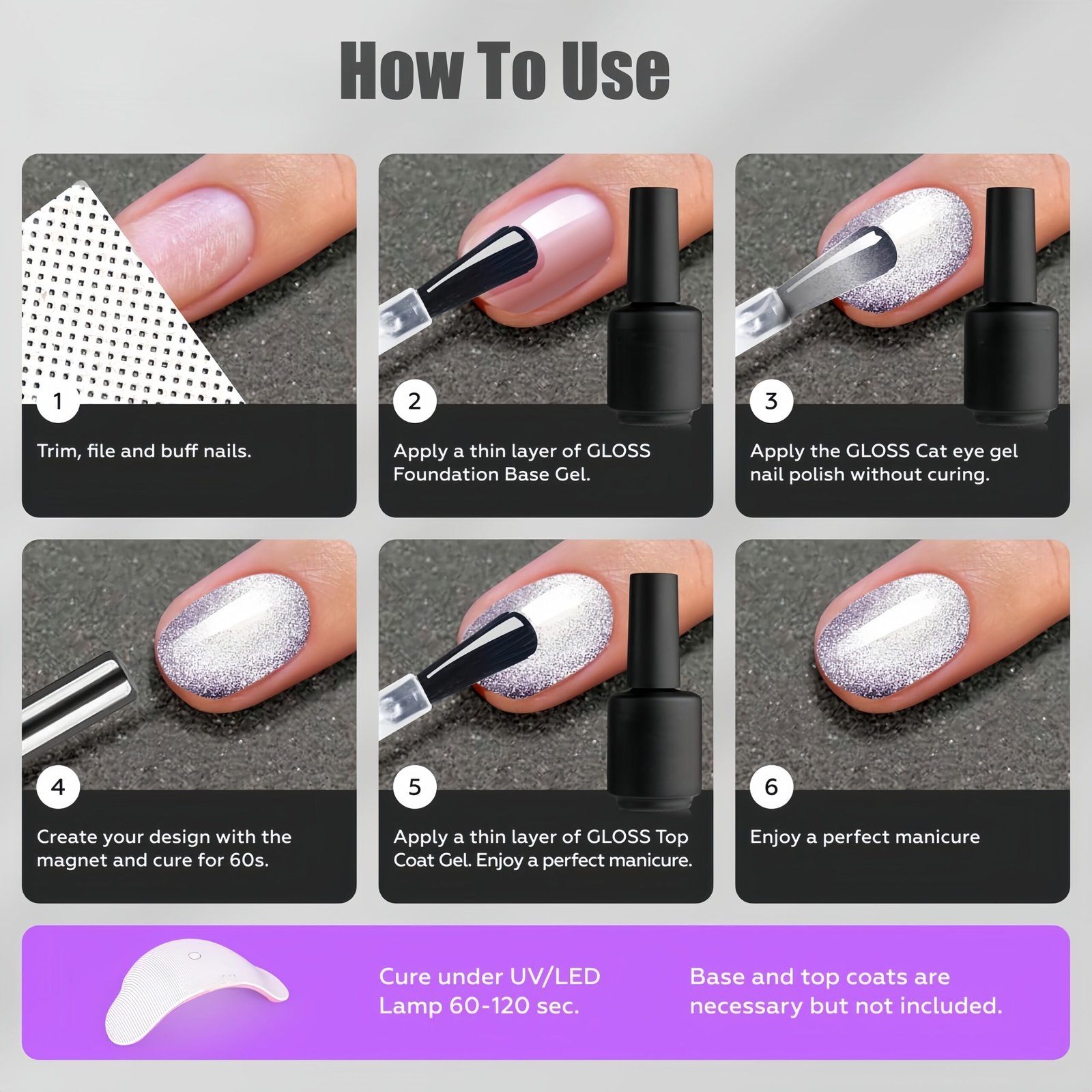 How To Use

1

Trim, file and buff nails.

2

Apply a thin layer of GLOSS Foundation Base Gel.

3

Apply the GLOSS Cat eye gel nail polish without curing.

4

Create your design with the magnet and cure for 60s.

5

Apply a thin layer of GLOSS Top Coat Gel. Enjoy a perfect manicure.

6

Enjoy a perfect manicure

Cure under UV/LED Lamp 60-120 sec.

Base and top coats are necessary but not included.