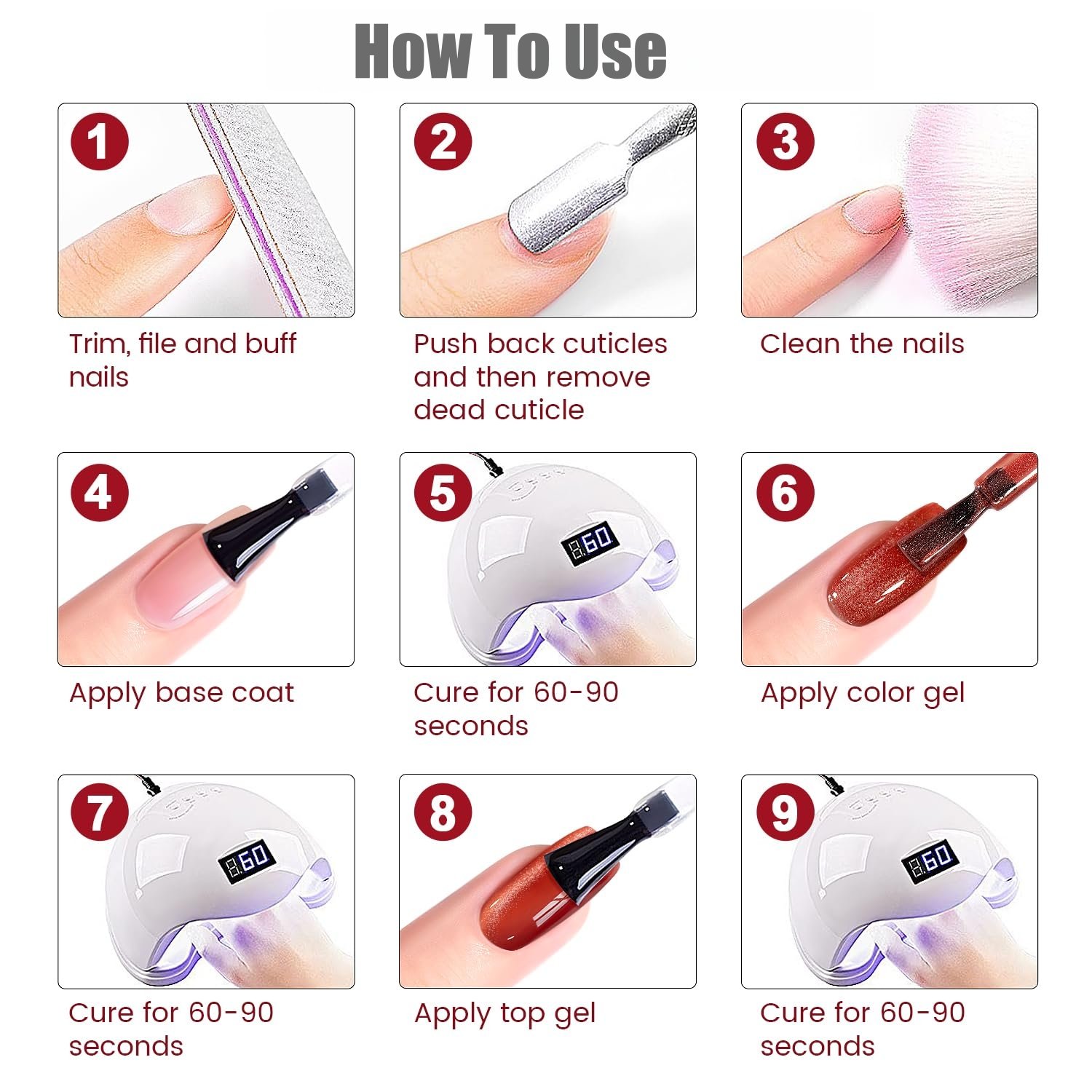 How To Use

1

Trim, file and buff nails

2

Push back cuticles and then remove dead cuticle

3

Clean the nails

4

Apply base coat

5

60

Cure for 60-90 seconds

6

Apply color gel

7

60

Cure for 60-90 seconds

8

Apply top gel

9

60

Cure for 60-90 seconds