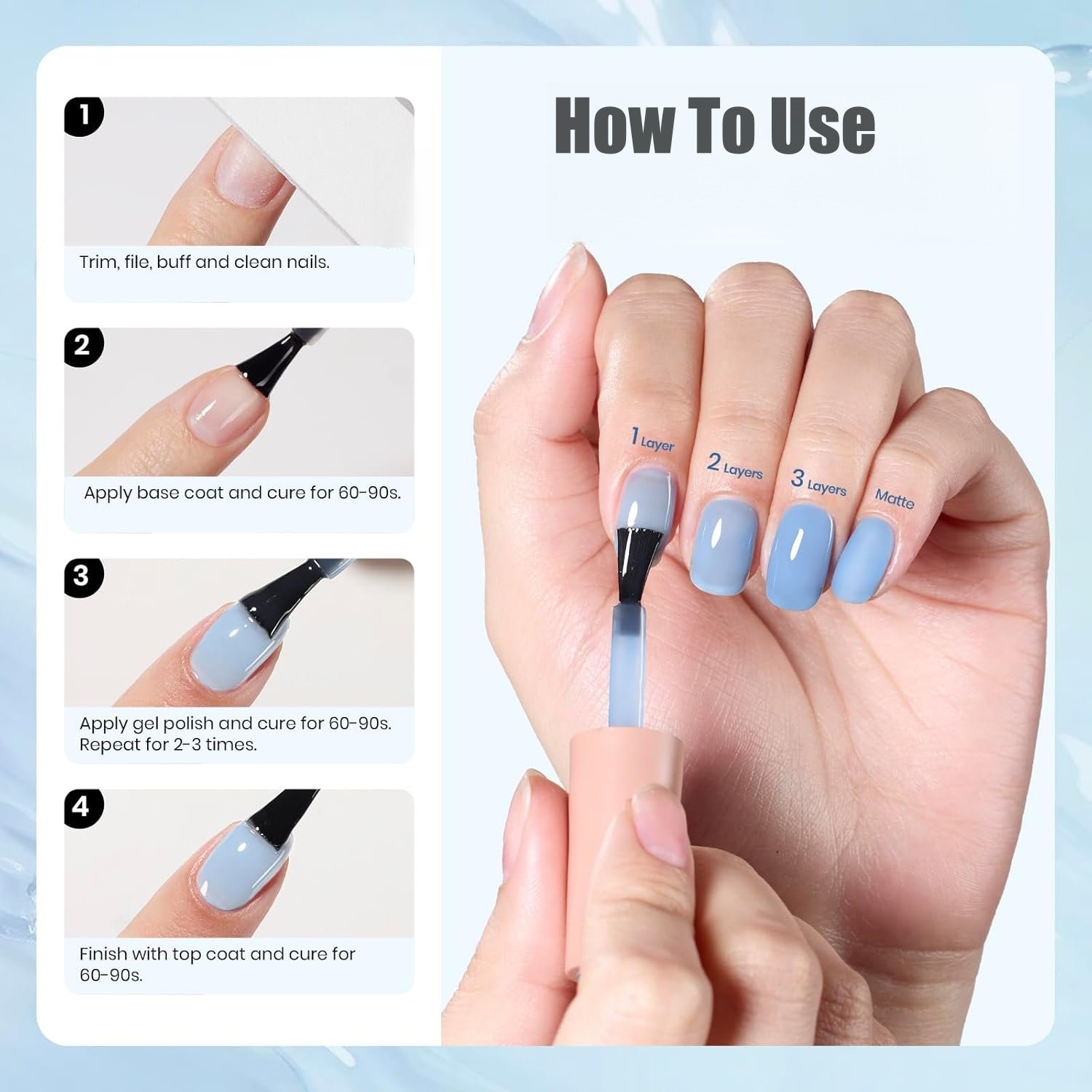 1

Trim, file, buff and clean nails.

2

Apply base coat and cure for 60-90s.

3

Apply gel polish and cure for 60-90s. Repeat for 2-3 times.

4

Finish with top coat and cure for 60-90s.

How To Use

1 Layer

2 Layers

3 Layers

Matte