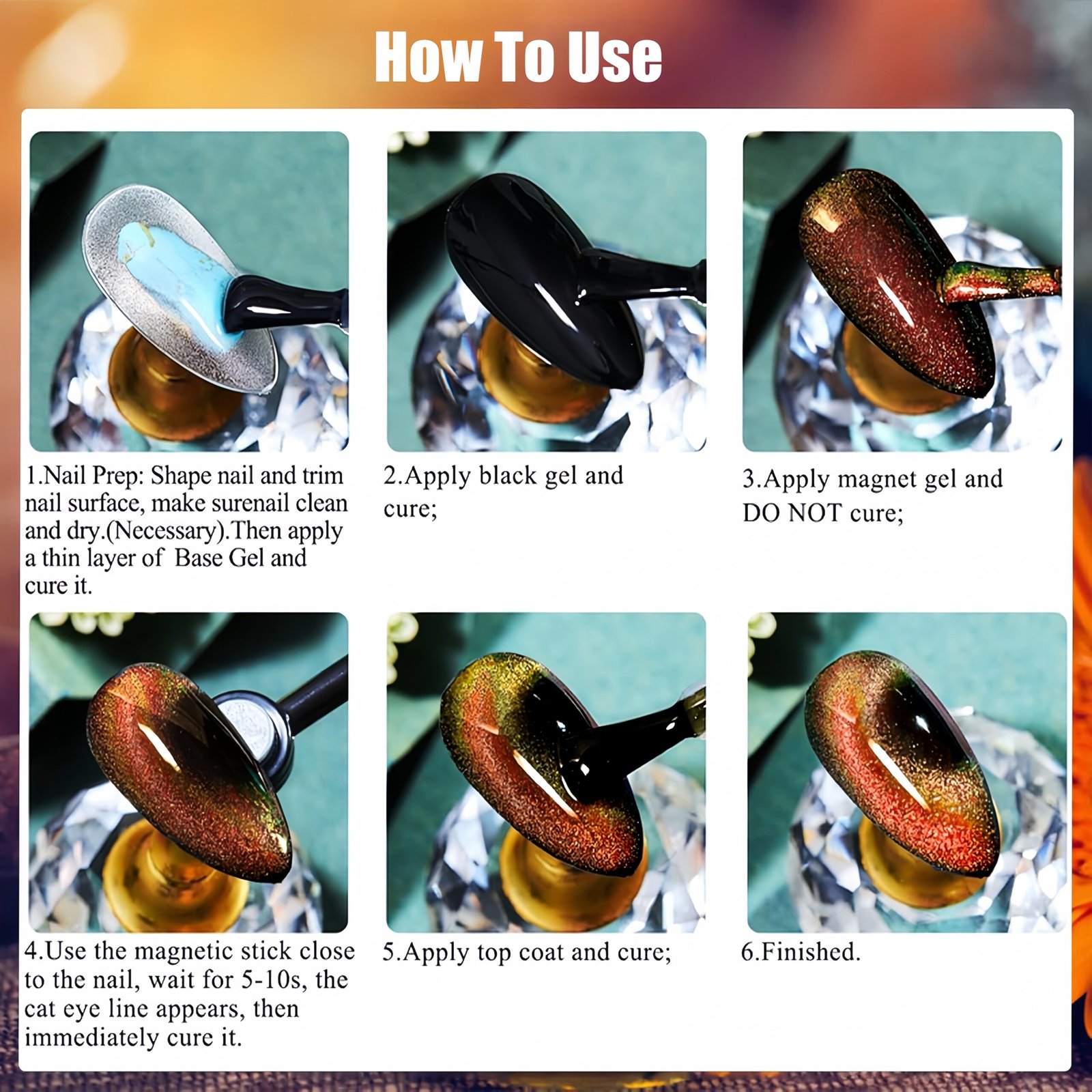 How To Use

1.Nail Prep: Shape nail and trim nail surface, make surenail clean and dry.(Necessary).Then apply a thin layer of Base Gel and cure it.

2.Apply black gel and cure;

3.Apply magnet gel and DO NOT cure;

4.Use the magnetic stick close to the nail, wait for 5-10s, the cat eye line appears, then immediately cure it.

5.Apply top coat and cure;

6.Finished.