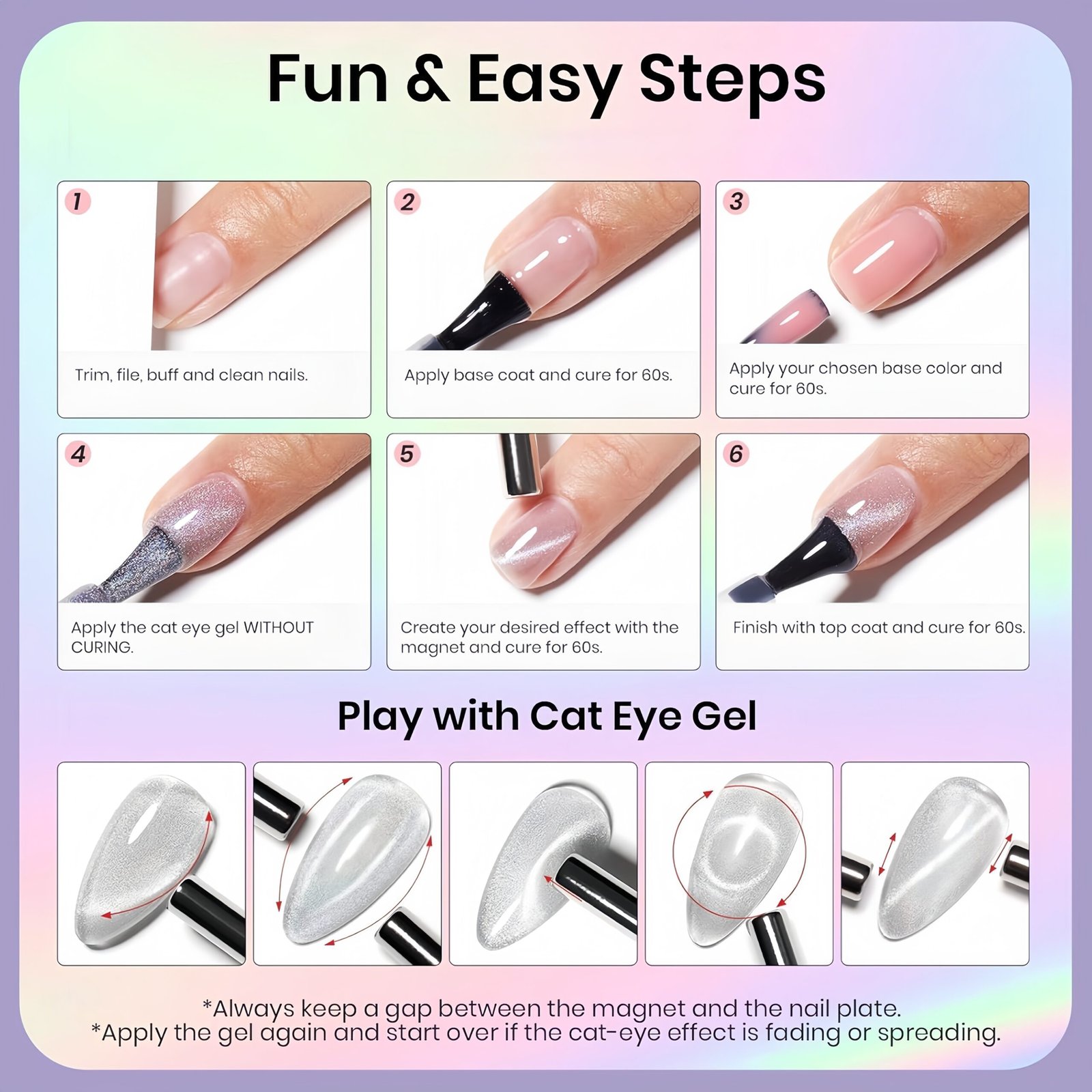 Fun & Easy Steps

1
Trim, file, buff and clean nails.

2
Apply base coat and cure for 60s.

3
Apply your chosen base color and cure for 60s.

4
Apply the cat eye gel WITHOUT CURING.

5
Create your desired effect with the magnet and cure for 60s.

6
Finish with top coat and cure for 60s.

Play with Cat Eye Gel

*Always keep a gap between the magnet and the nail plate.
*Apply the gel again and start over if the cat-eye effect is fading or spreading.