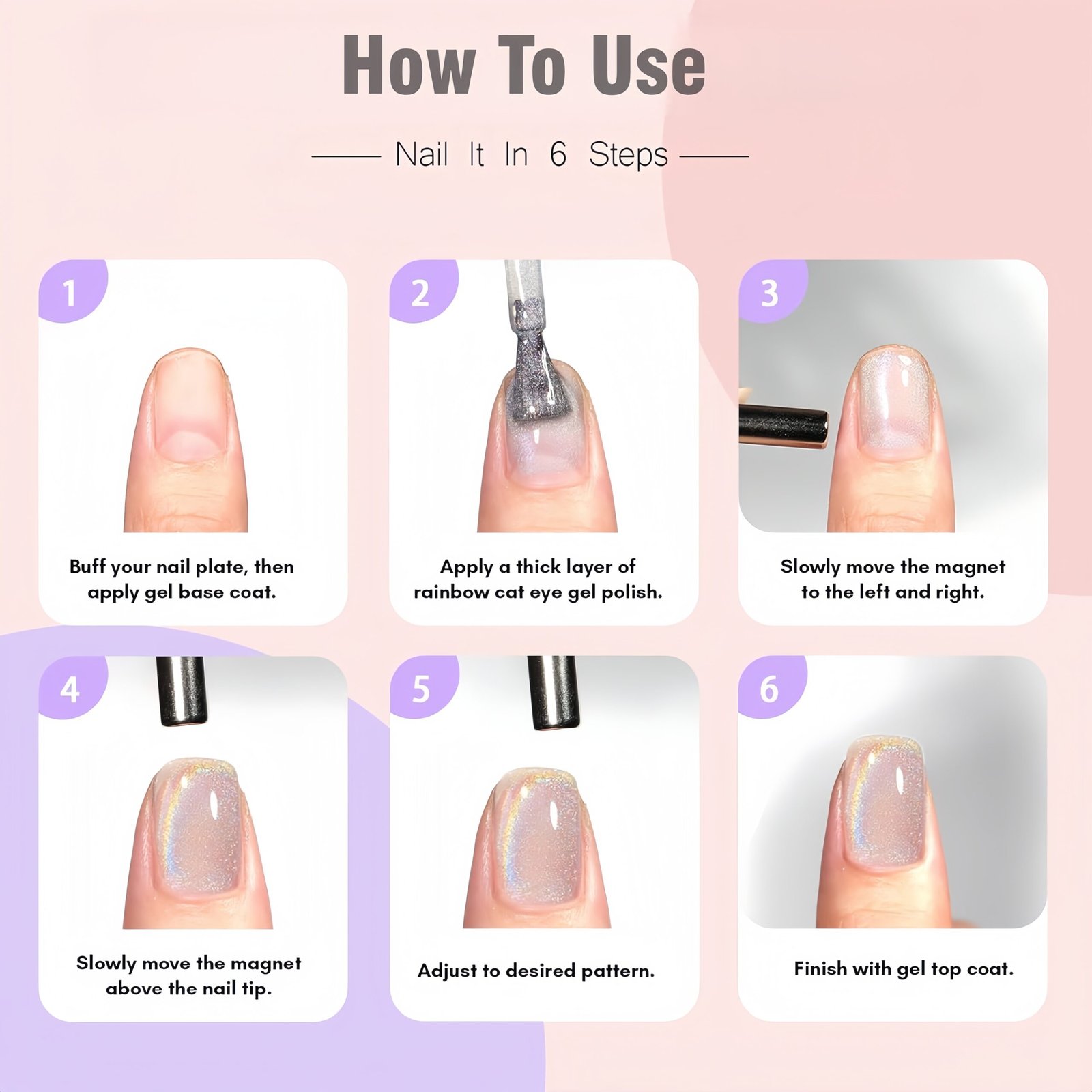 How To Use

Nail It In 6 Steps

1

Buff your nail plate, then apply gel base coat.

2

Apply a thick layer of rainbow cat eye gel polish.

3

Slowly move the magnet to the left and right.

4

Slowly move the magnet above the nail tip.

5

Adjust to desired pattern.

6

Finish with gel top coat.