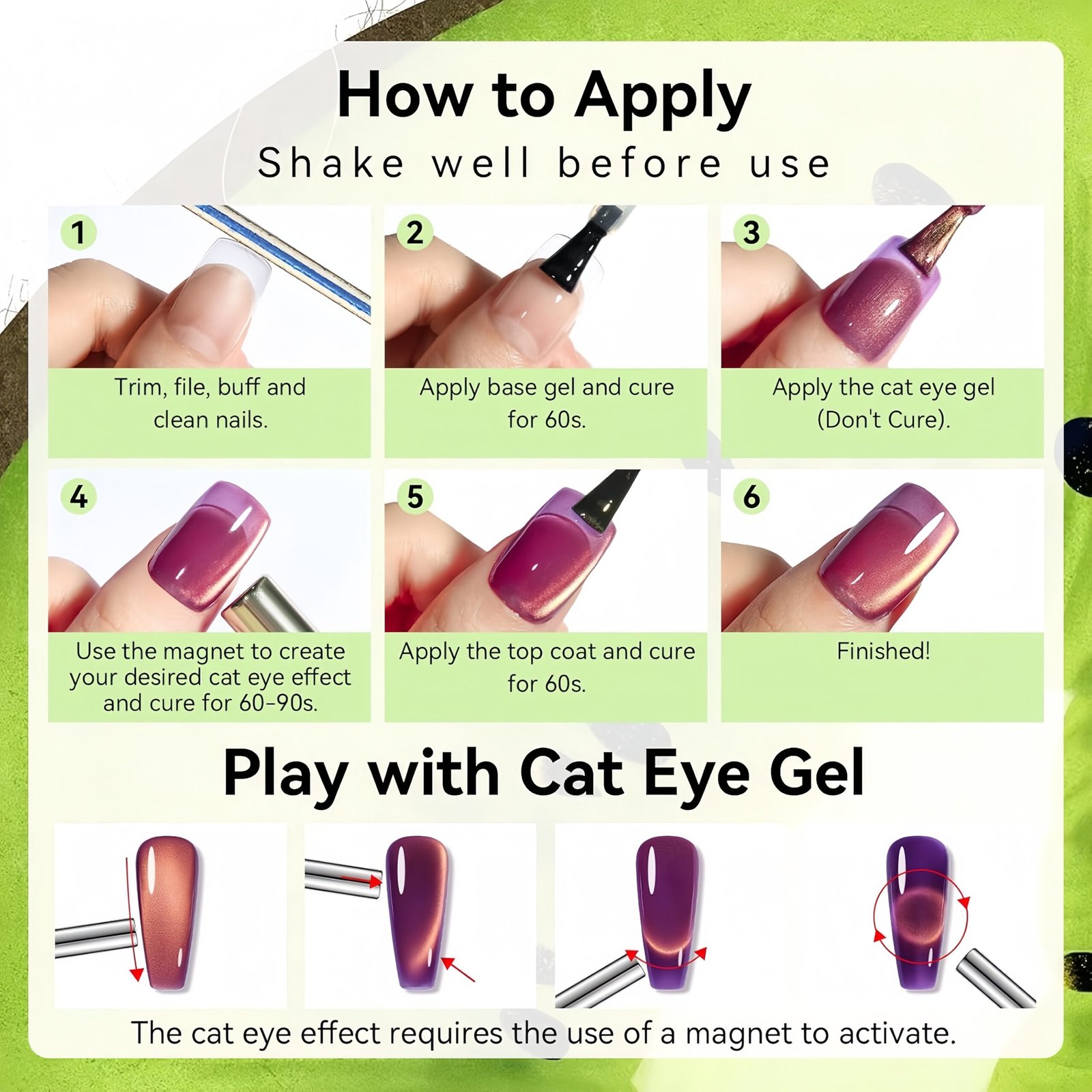 How to Apply

Shake well before use

1

Trim, file, buff and clean nails.

2

Apply base gel and cure for 60s.

3

Apply the cat eye gel (Don't Cure).

4

Use the magnet to create your desired cat eye effect and cure for 60-90s.

5

Apply the top coat and cure for 60s.

6

Finished!

Play with Cat Eye Gel

The cat eye effect requires the use of a magnet to activate.