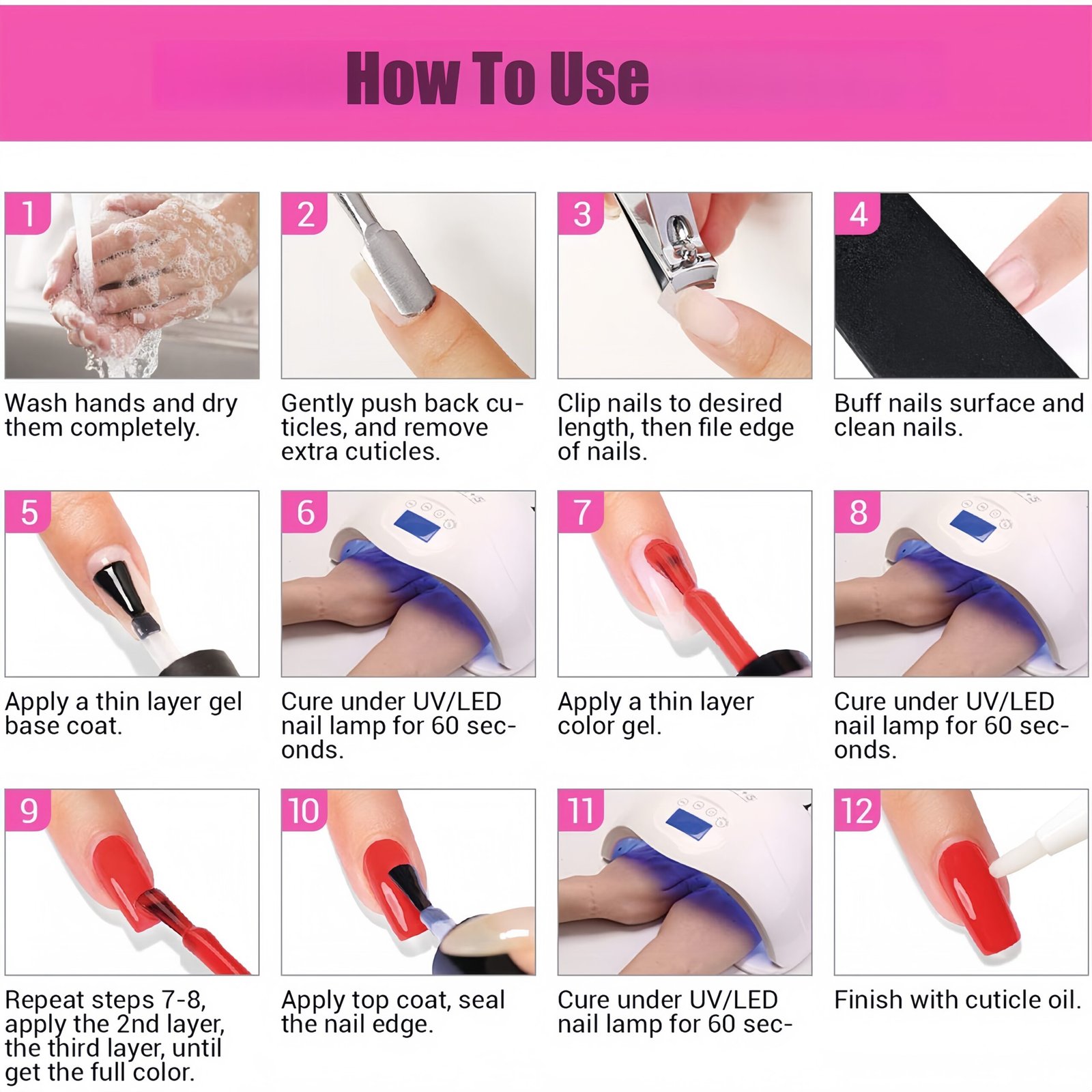 How To Use

1

Wash hands and dry them completely.

2

Gently push back cuticles, and remove extra cuticles.

3

Clip nails to desired length, then file edge of nails.

4

Buff nails surface and clean nails.

5

Apply a thin layer gel base coat.

6

Cure under UV/LED nail lamp for 60 seconds.

7

Apply a thin layer color gel.

8

Cure under UV/LED nail lamp for 60 seconds.

9

Repeat steps 7-8, apply the 2nd layer, the third layer, until get the full color.

10

Apply top coat, seal the nail edge.

11

Cure under UV/LED nail lamp for 60 sec-

12

Finish with cuticle oil.