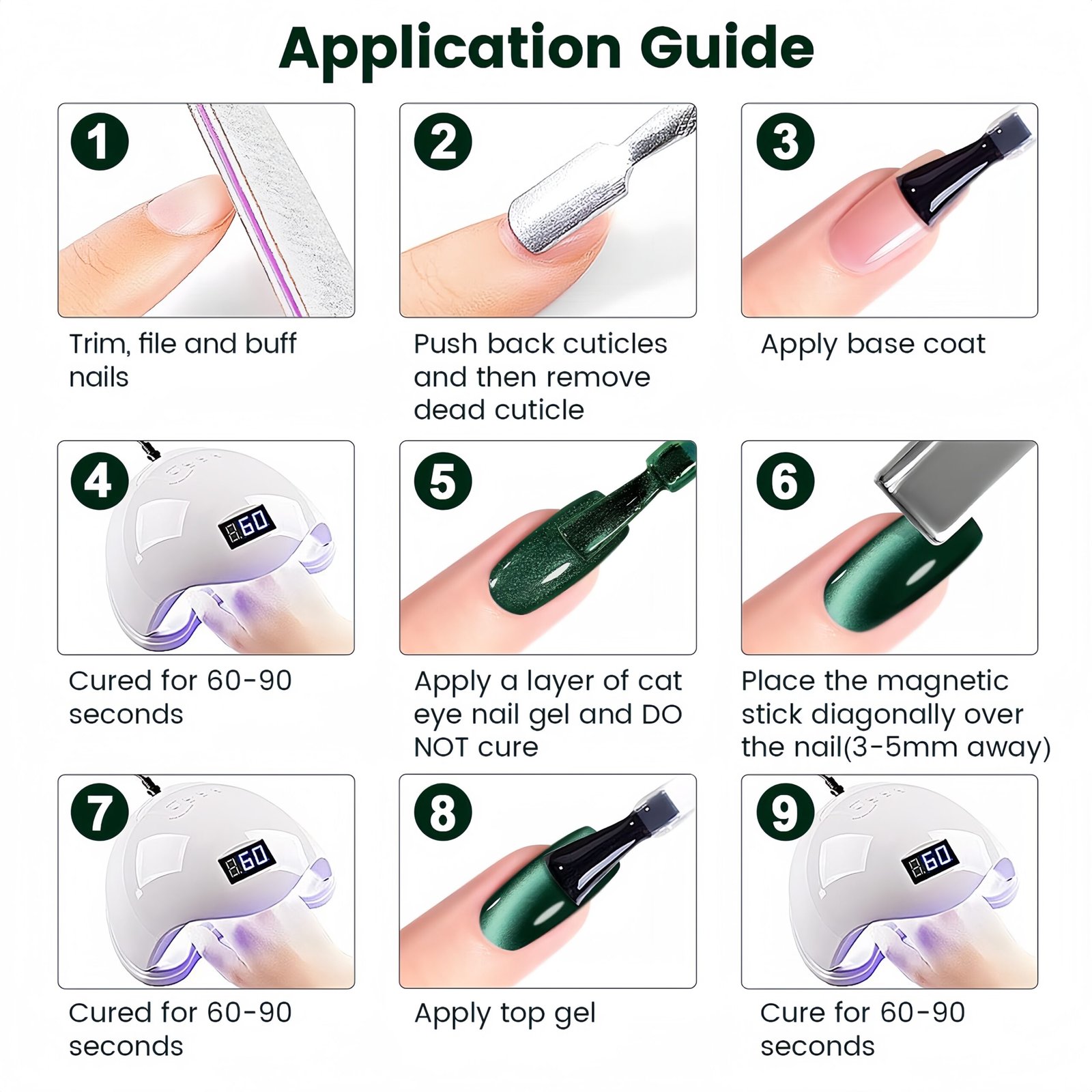 Application Guide

1

Trim, file and buff nails

2

Push back cuticles and then remove dead cuticle

3

Apply base coat

4

60

Cured for 60-90 seconds

5

Apply a layer of cat eye nail gel and DO NOT cure

6

Place the magnetic stick diagonally over the nail(3-5mm away)

7

60

Cured for 60-90 seconds

8

Apply top gel

9

60

Cure for 60-90 seconds