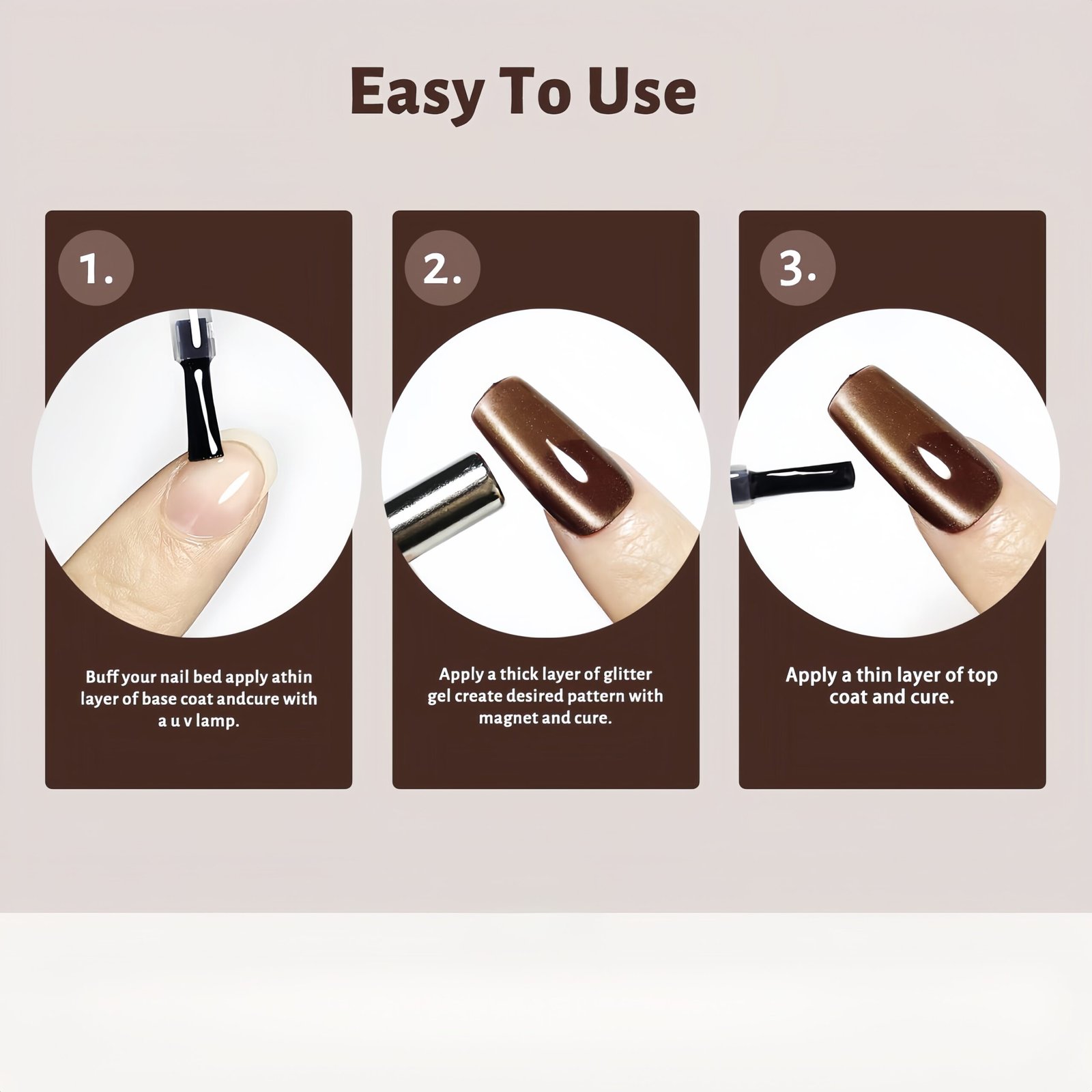 Easy To Use

1.

Buff your nail bed apply athin layer of base coat andcure with a u v lamp.

2.

Apply a thick layer of glitter gel create desired pattern with magnet and cure.

3.

Apply a thin layer of top coat and cure.