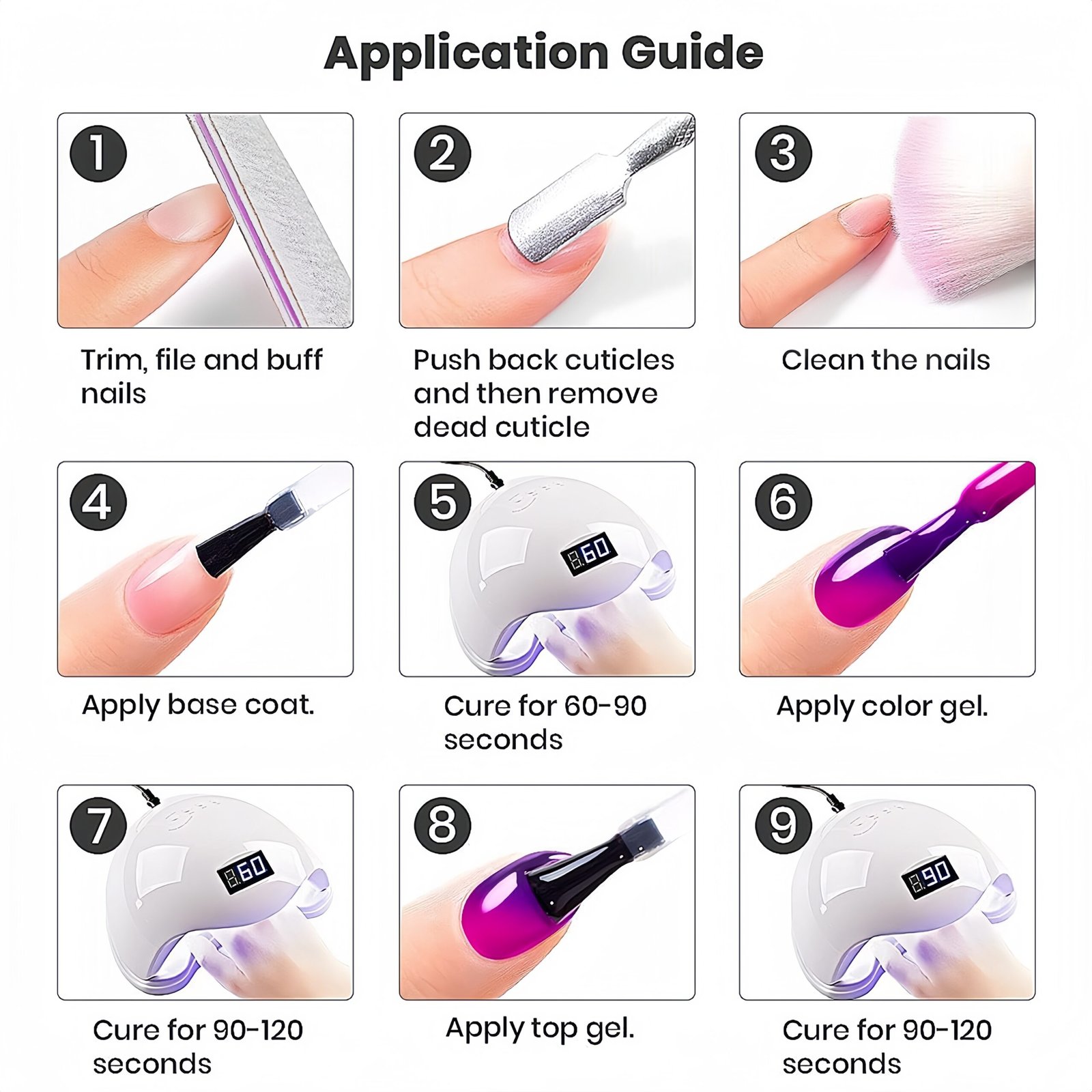 Application Guide

1

Trim, file and buff nails

2

Push back cuticles and then remove dead cuticle

3

Clean the nails

4

Apply base coat.

5

60

Cure for 60-90 seconds

6

Apply color gel.

7

60

Cure for 90-120 seconds

8

Apply top gel.

9

90

Cure for 90-120 seconds