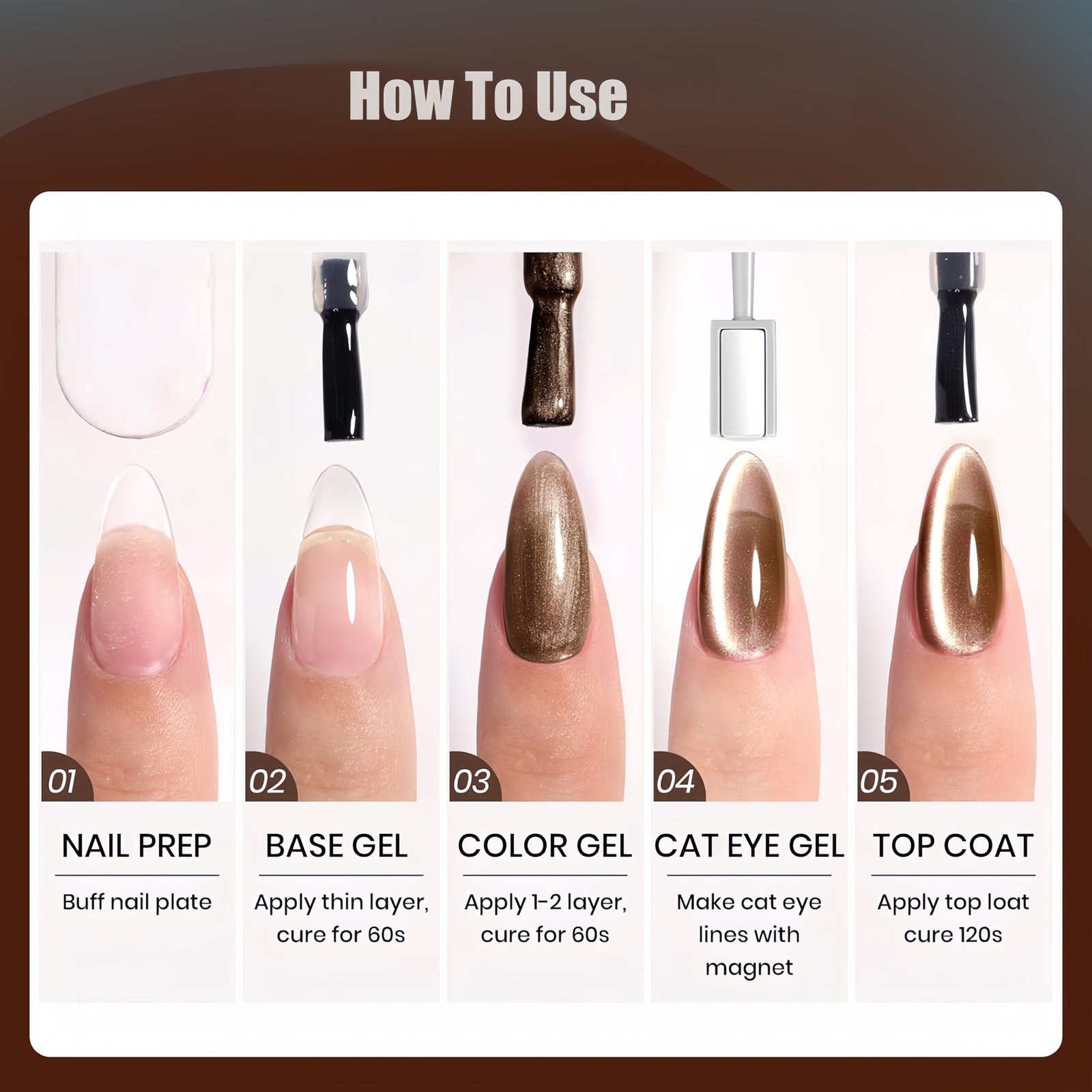 How To Use

01

NAIL PREP

Buff nail plate

02

BASE GEL

Apply thin layer, cure for 60s

03

COLOR GEL

Apply 1-2 layer, cure for 60s

04

CAT EYE GEL

Make cat eye lines with magnet

05

TOP COAT

Apply top loat cure 120s