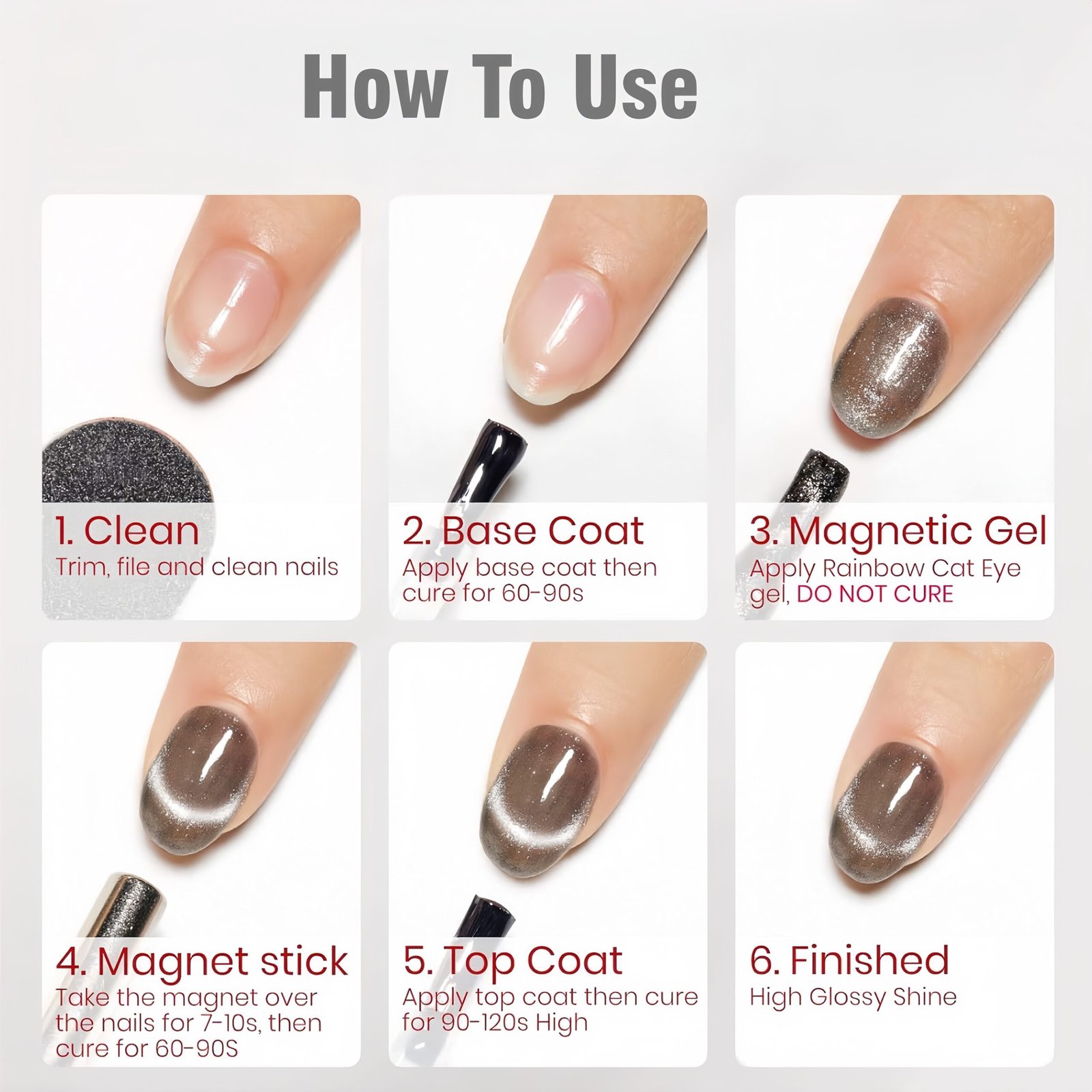 How To Use

1. Clean
Trim, file and clean nails

2. Base Coat
Apply base coat then cure for 60-90s

3. Magnetic Gel
Apply Rainbow Cat Eye gel, DO NOT CURE

4. Magnet stick
Take the magnet over the nails for 7-10s, then cure for 60-90S

5. Top Coat
Apply top coat then cure for 90-120s High

6. Finished
High Glossy Shine