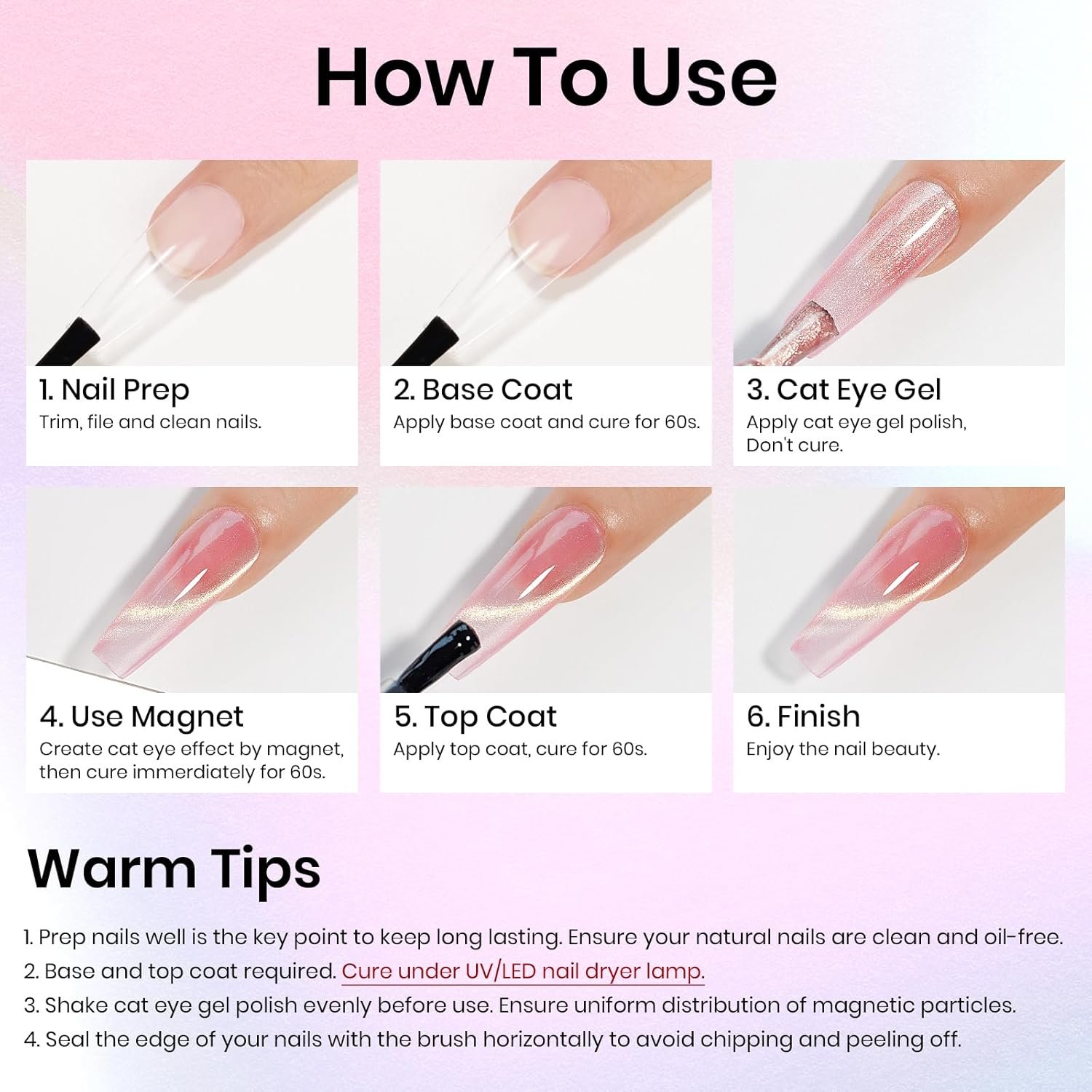 How To Use

1. Nail Prep
Trim, file and clean nails.

2. Base Coat
Apply base coat and cure for 60s.

3. Cat Eye Gel
Apply cat eye gel polish, Don't cure.

4. Use Magnet
Create cat eye effect by magnet, then cure immerdiately for 60s.

5. Top Coat
Apply top coat, cure for 60s.

6. Finish
Enjoy the nail beauty.

Warm Tips

1. Prep nails well is the key point to keep long lasting. Ensure your natural nails are clean and oil-free.
2. Base and top coat required. Cure under UV/LED nail dryer lamp.
3. Shake cat eye gel polish evenly before use. Ensure uniform distribution of magnetic particles.
4. Seal the edge of your nails with the brush horizontally to avoid chipping and peeling off.